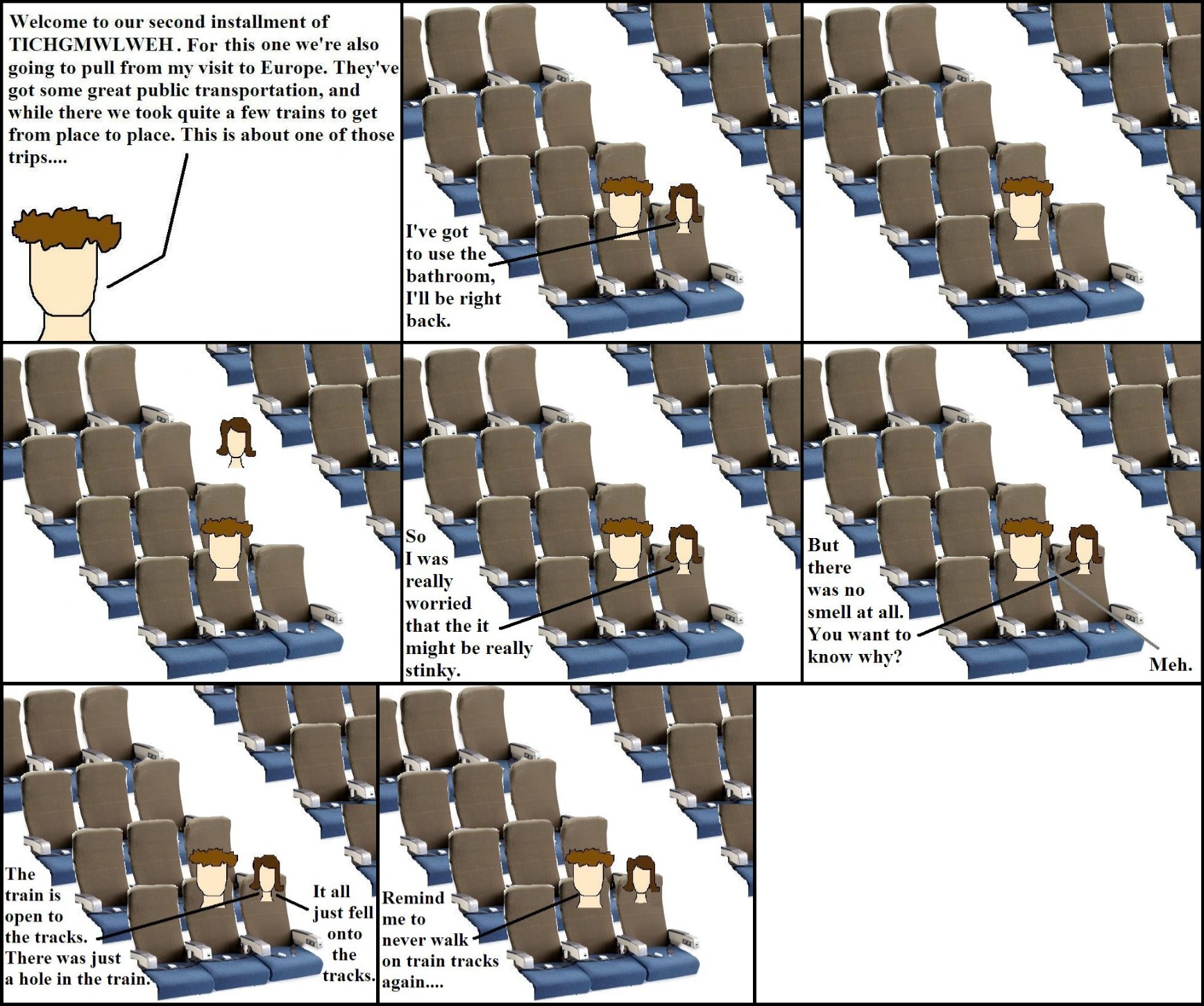 Welcome to our second installment of TICHGMWLWEH. For this one we're also going to pull from my visit to Europe. They've got some great public transportation, and while there we took quite a few trains to get from place to place. This is about one of those trips....

I've got to use the bathroom, I'll be right back.

So I was really worried that the it might be really stinky.

But there was no smell at all. You want to know why?

Meh.

The train is open to the tracks. There was just a hole in the train.

It all just fell onto the tracks.

Remind me to never walk on train tracks again....