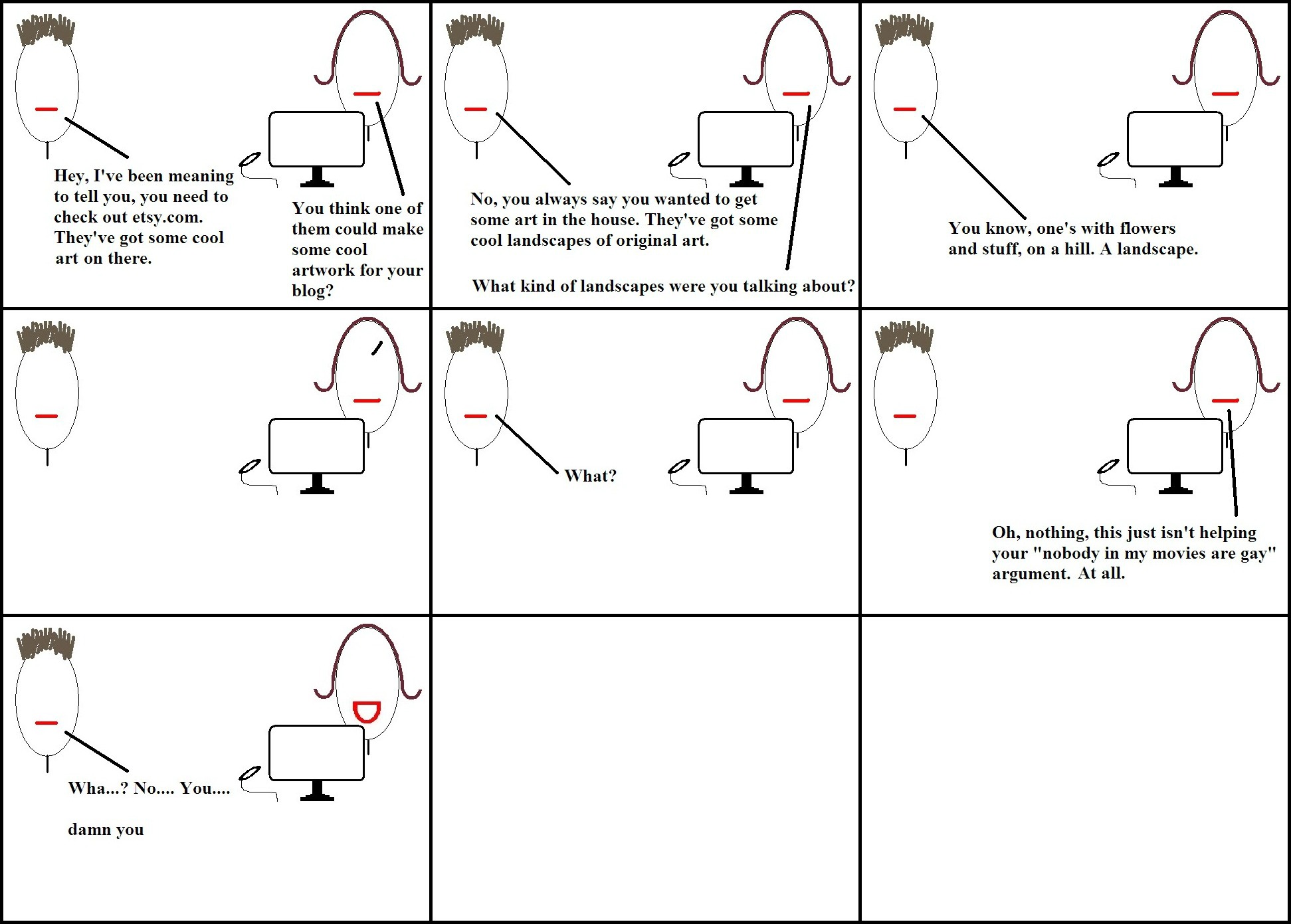 Hey, I've been meaning to tell you, you need to check out etsy.com. They've got some cool art on there.

You think one of them could make some cool artwork for your blog?

No, you always say you wanted to get some art in the house. They've got some cool landscapes of original art.

What kind of landscapes were you talking about?

You know, one's with flowers and stuff, on a hill. A landscape.

What?

Oh, nothing, this just isn't helping your "nobody in my movies are gay" argument. At all.

Wha...? No.... You....

damn you